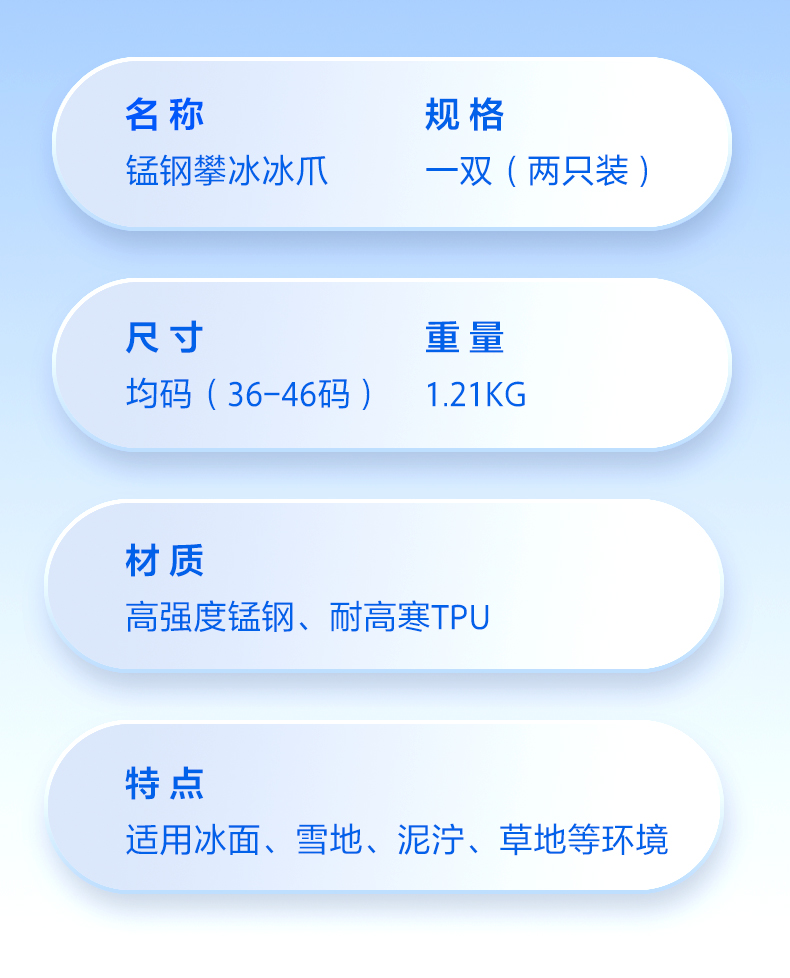 名称
锰钢攀冰冰爪

规格
一双（两只装）

尺寸
均码（36-46码）

重量
1.21KG

材质
高强度锰钢、耐高寒TPU

特点
适用冰面、雪地、泥泞、草地等环境